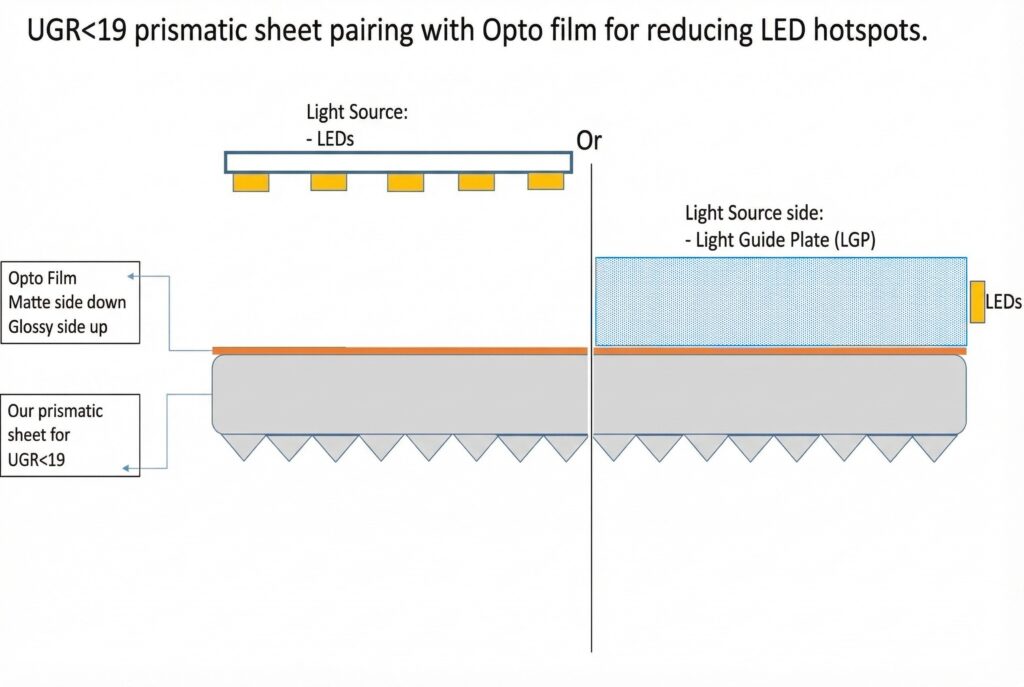 UGR<19 prismatic sheet pairing with Opto film for reducing LED hotspots.

Light Source:
- LEDs

Or

Light Source side:
- Light Guide Plate (LGP)

LEDs

Opto Film
Matte side down
Glossy side up

Our prismatic sheet for UGR<19